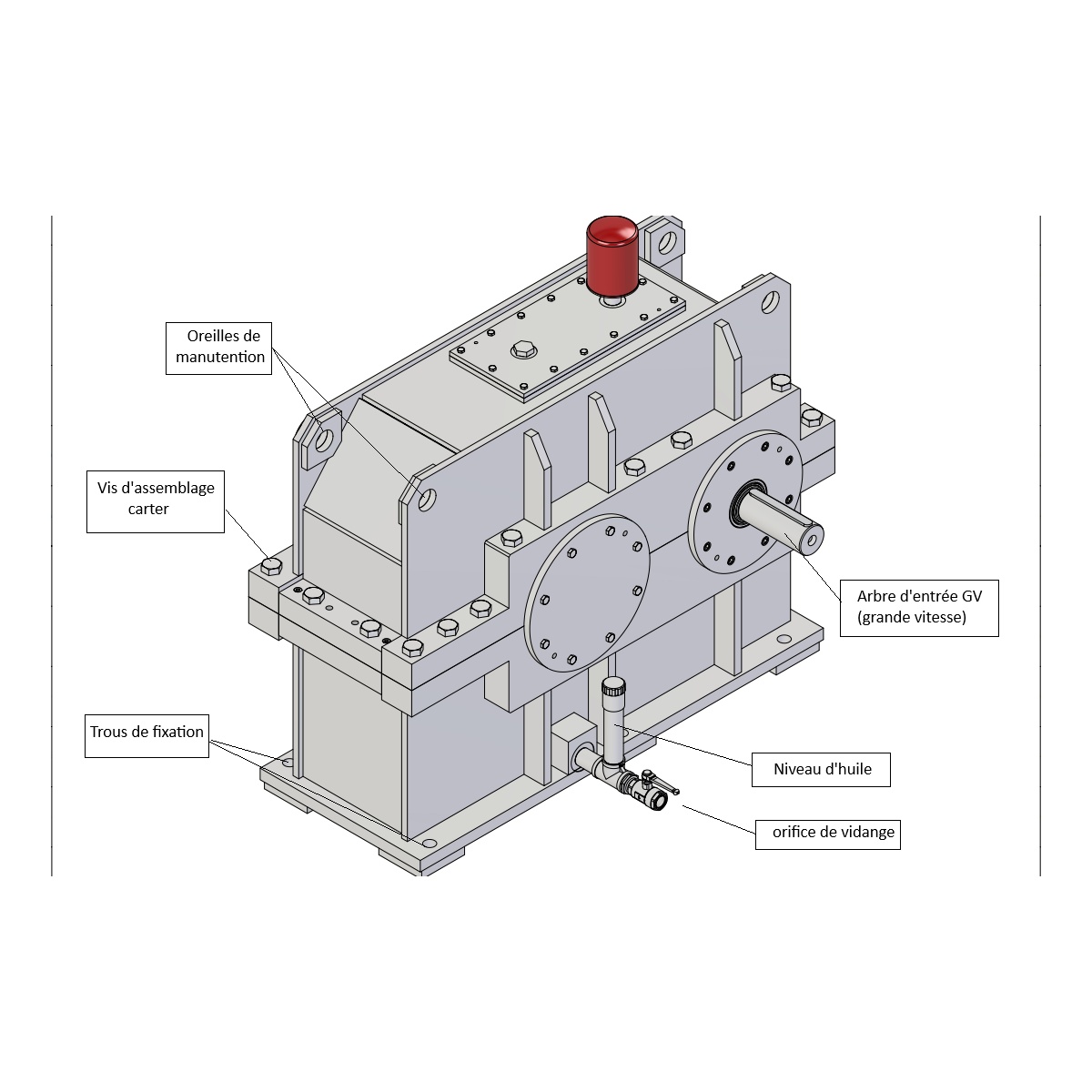 Oreilles de manutention

Vis d'assemblage carter

Arbre d'entrée GV (grande vitesse)

Trous de fixation

Niveau d'huile

orifice de vidange